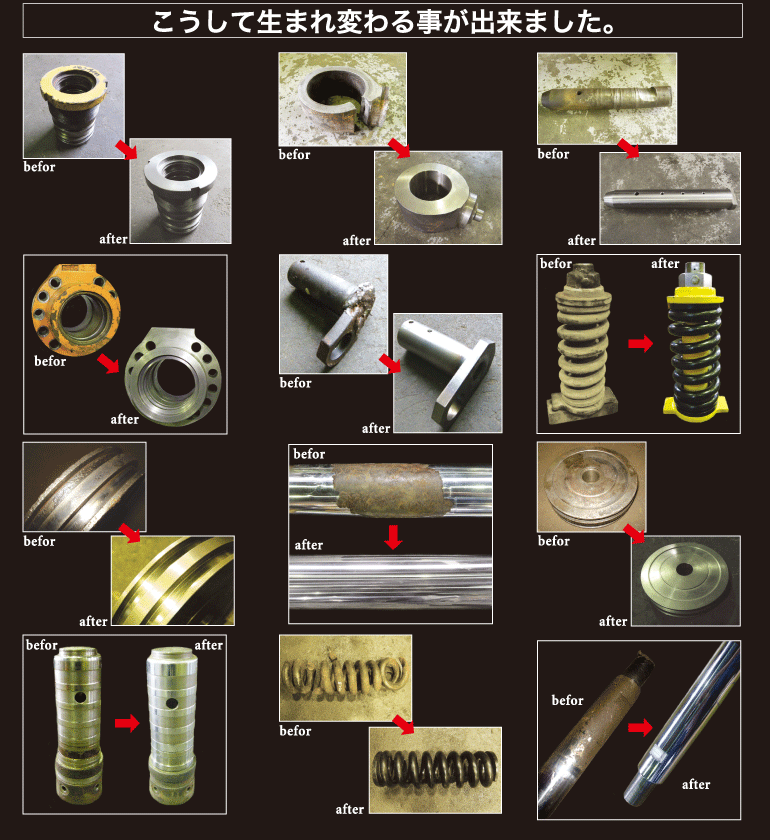 こうして生まれ変わる事が出来ました。

befor
after

befor
after

befor
after

befor
after

befor
after

befor
after

befor
after

befor
after

befor
after

befor
after

befor
after

befor
after