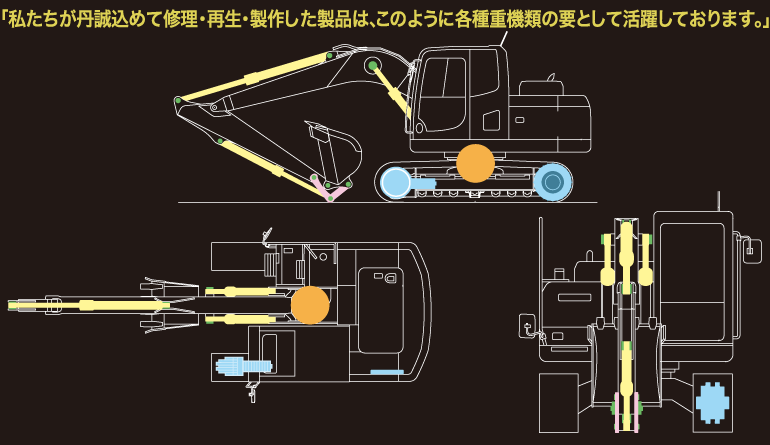 「私たちが丹誠込めて修理・再生・製作した製品は、このように各種重機類の要として活躍しております。」